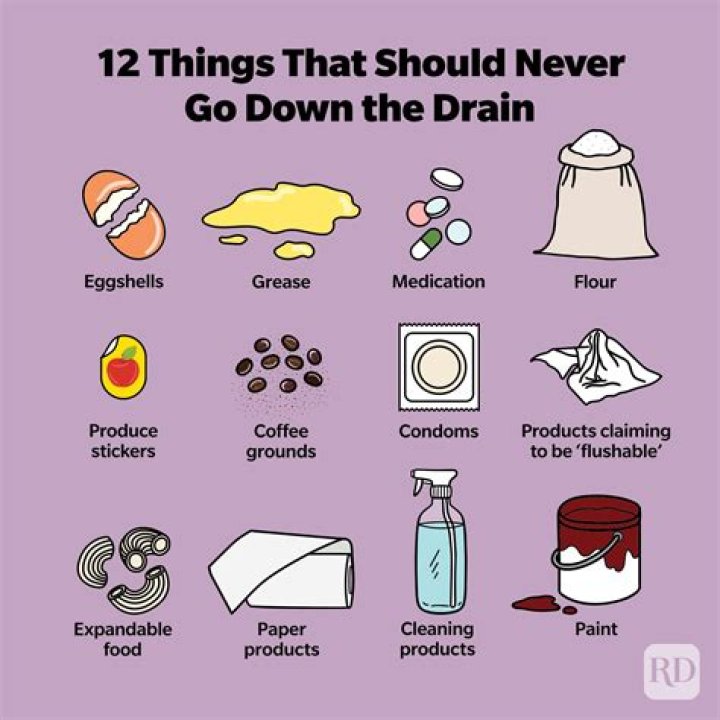 12 Things That Should Never Go Down the Drain

Eggshells

Grease

Medication

Flour

Produce stickers

Coffee grounds

Condoms

Products claiming to be 'flushable'

Expandable food

Paper products

Cleaning products

Paint

RD