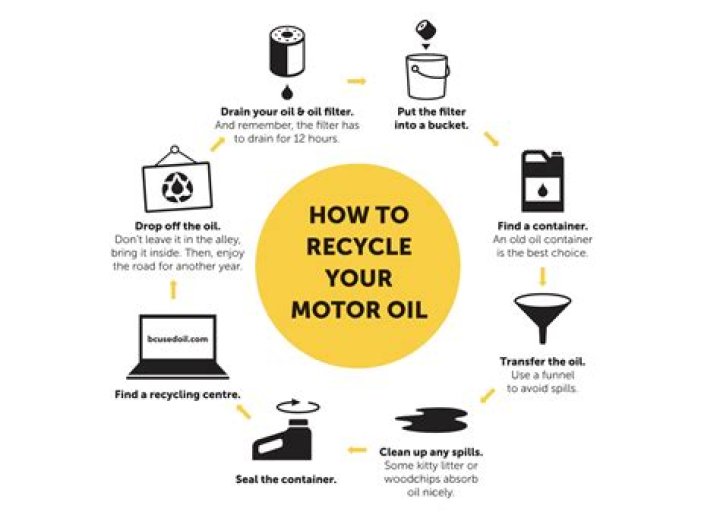 HOW TO RECYCLE YOUR MOTOR OIL

Drain your oil & oil filter. And remember, the filter has to drain for 12 hours.

Put the filter into a bucket.

Find a container. An old oil container is the best choice.

Transfer the oil. Use a funnel to avoid spills.

Clean up any spills. Some kitty litter or woodchips absorb oil nicely.

Seal the container.

bcusedoil.com

Find a recycling centre.

Drop off the oil. Don't leave it in the alley, bring it inside. Then, enjoy the road for another year.